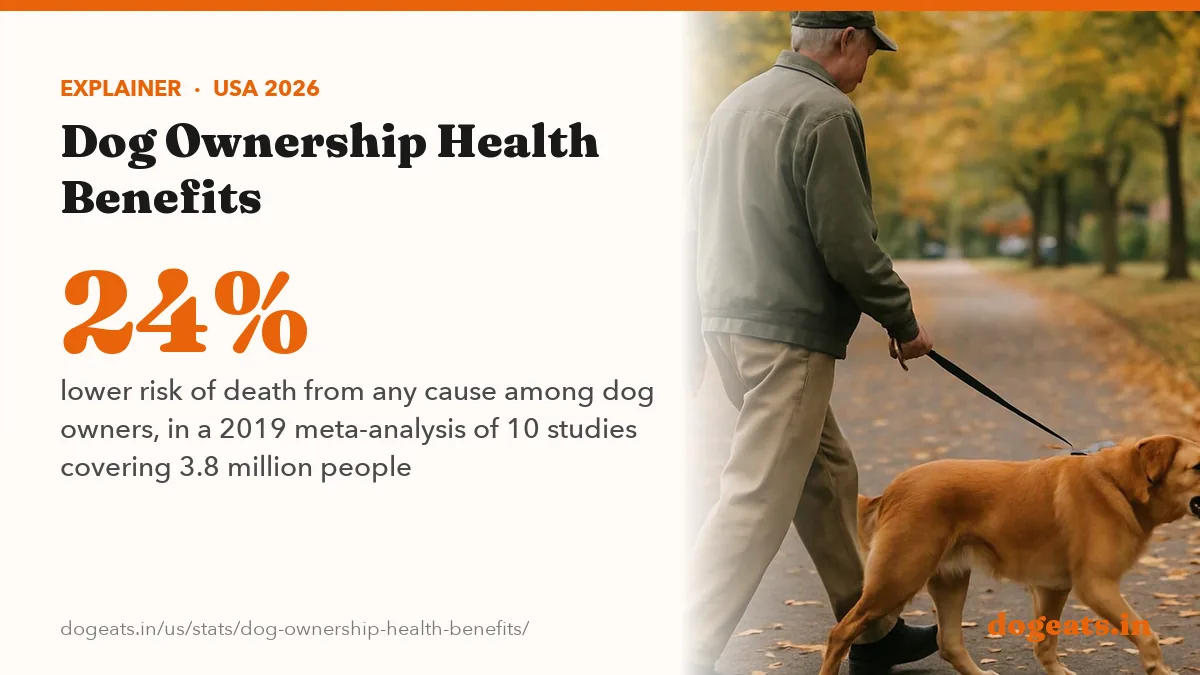 EXPLAINER · USA 2026

Dog Ownership Health Benefits

24%

lower risk of death from any cause among dog owners, in a 2019 meta-analysis of 10 studies covering 3.8 million people

dogeats.in/us/stats/dog-ownership-health-benefits/

dogeats.in