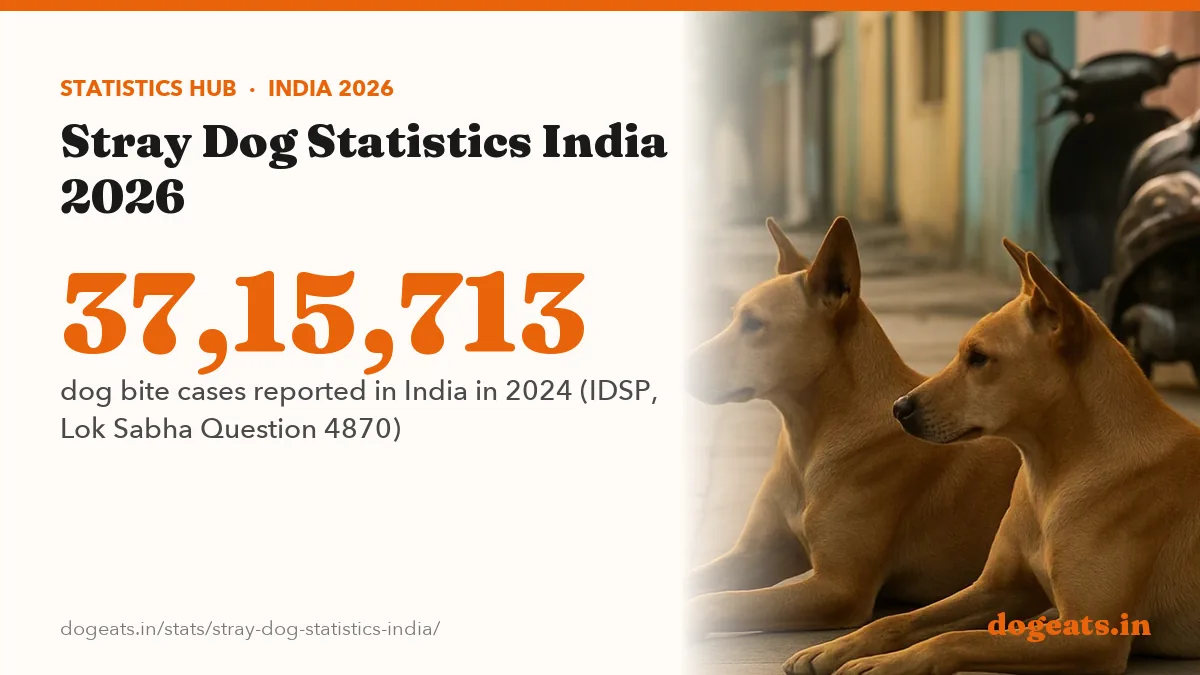 STATISTICS HUB · INDIA 2026

Stray Dog Statistics India 2026

37,15,713

dog bite cases reported in India in 2024 (IDSP, Lok Sabha Question 4870)

dogeats.in/stats/stray-dog-statistics-india/

dogeats.in