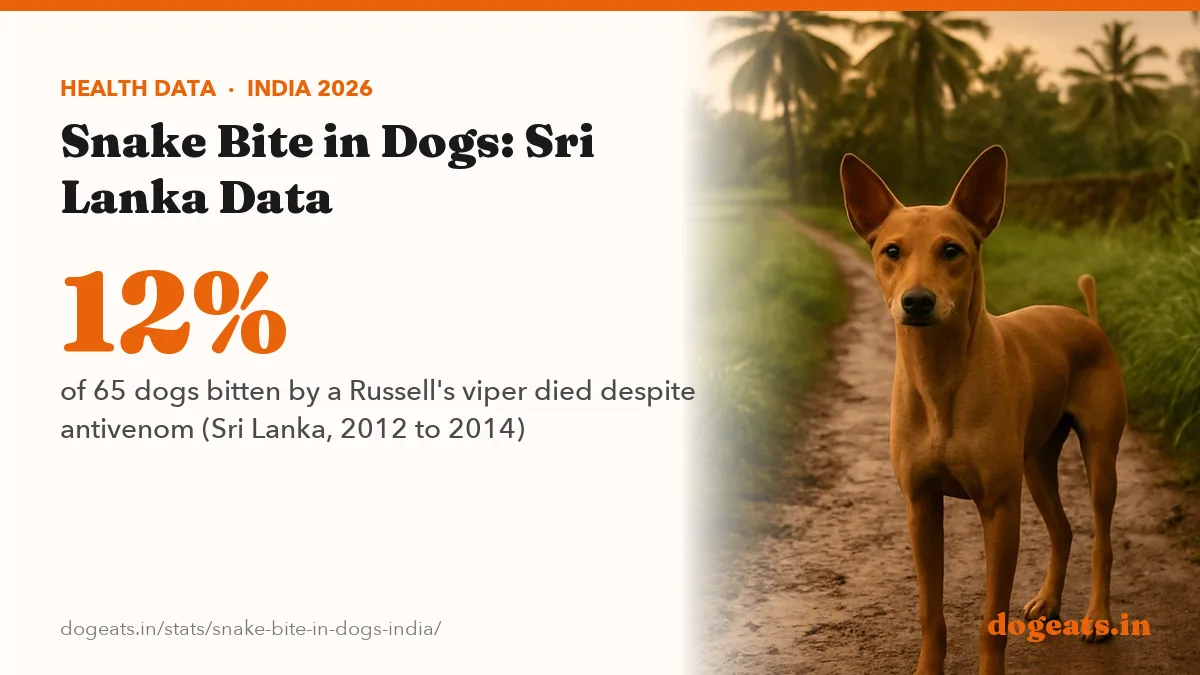 HEALTH DATA · INDIA 2026

Snake Bite in Dogs: Sri Lanka Data

12%

of 65 dogs bitten by a Russell's viper died despite antivenom (Sri Lanka, 2012 to 2014)

dogeats.in/stats/snake-bite-in-dogs-india/

dogeats.in