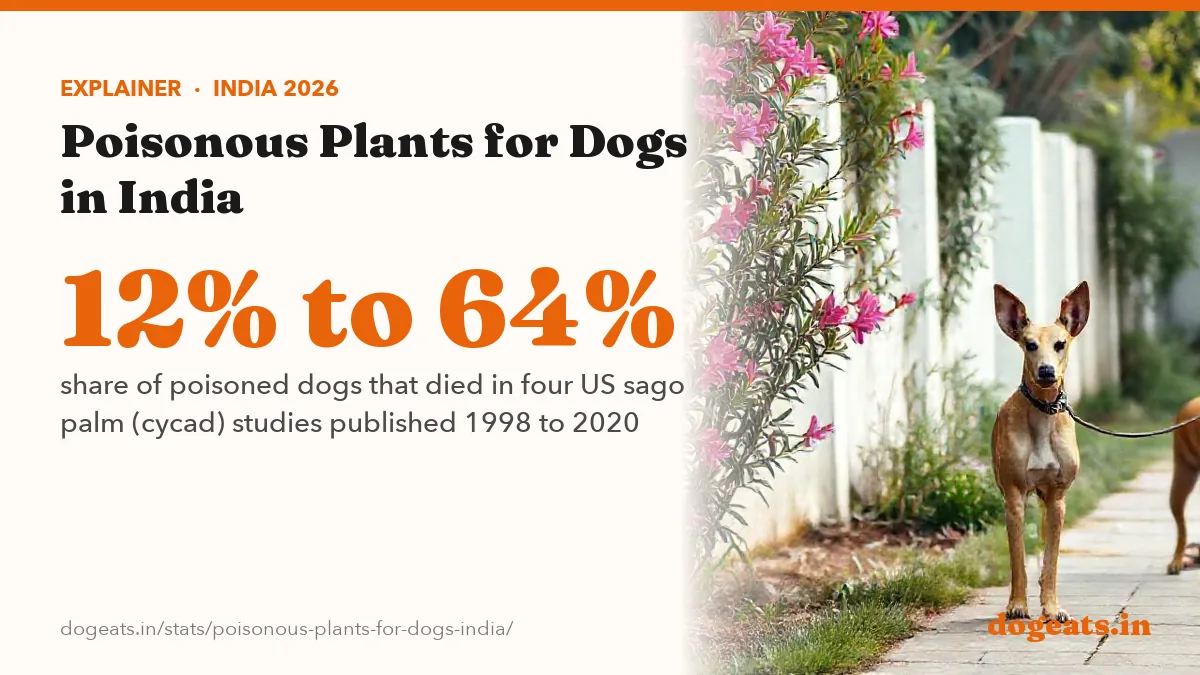 EXPLAINER · INDIA 2026

Poisonous Plants for Dogs in India

12% to 64%

share of poisoned dogs that died in four US sago palm (cycad) studies published 1998 to 2020

dogeats.in/stats/poisonous-plants-for-dogs-india/

dogeats.in