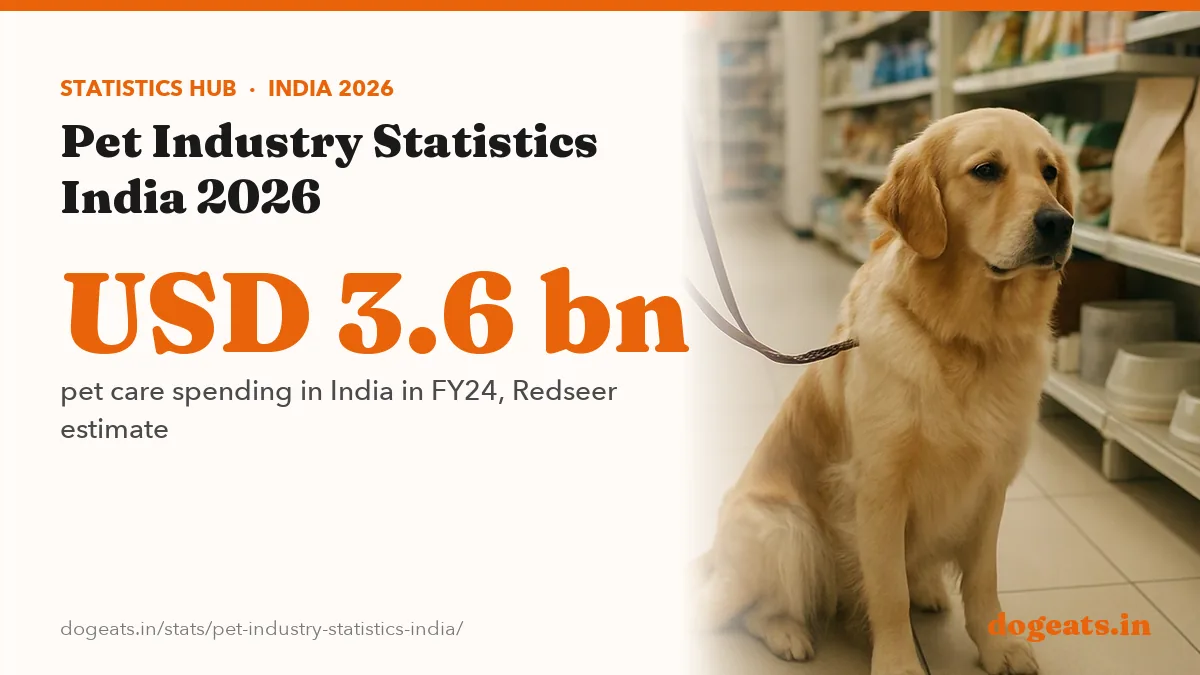 STATISTICS HUB · INDIA 2026

Pet Industry Statistics India 2026

USD 3.6 bn

pet care spending in India in FY24, Redseer estimate

dogeats.in/stats/pet-industry-statistics-india/

dogeats.in