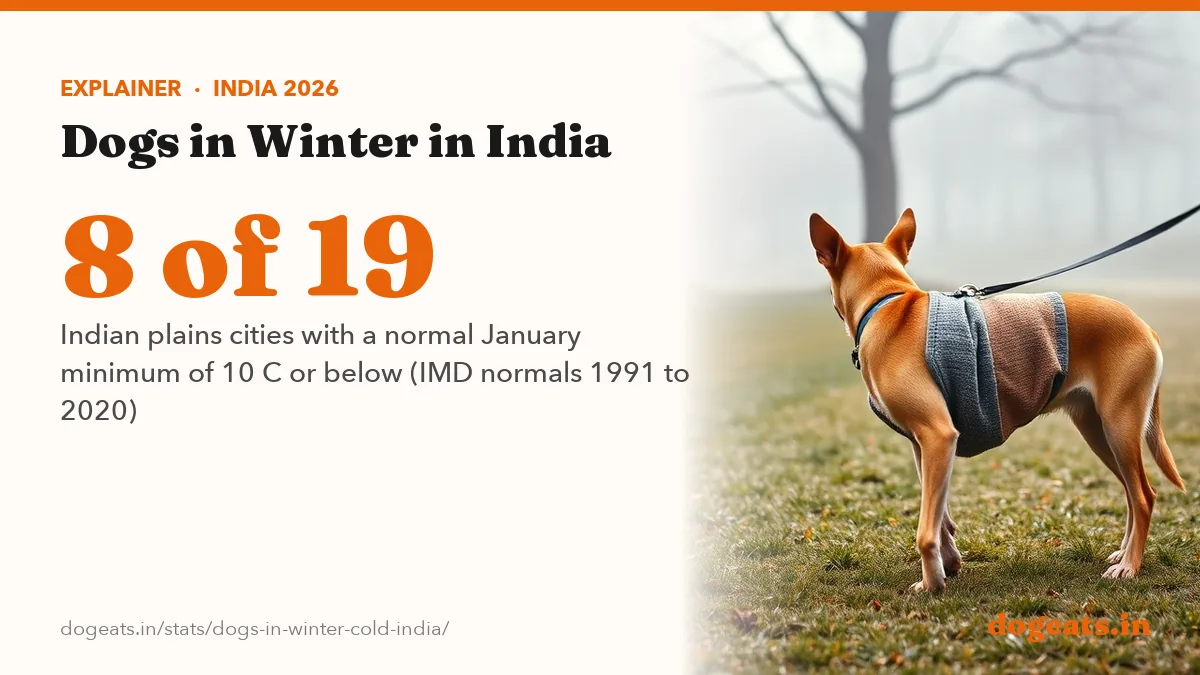 EXPLAINER · INDIA 2026

Dogs in Winter in India

8 of 19

Indian plains cities with a normal January minimum of 10 C or below (IMD normals 1991 to 2020)

dogeats.in/stats/dogs-in-winter-cold-india/

dogeats.in