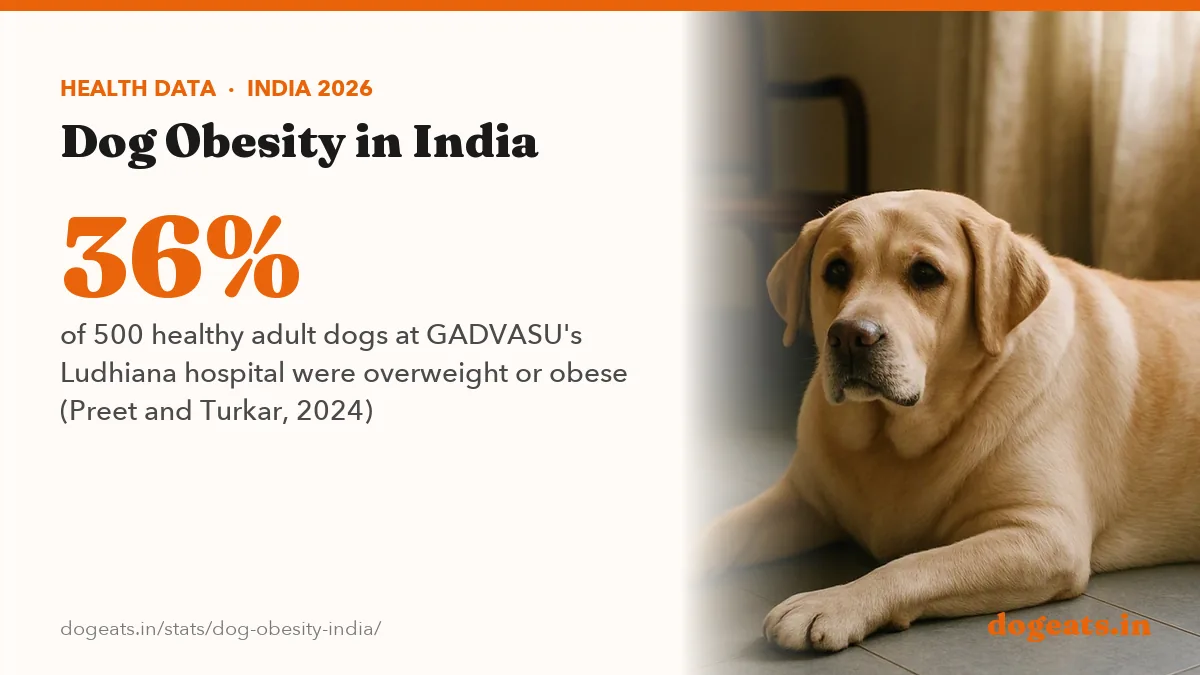 HEALTH DATA · INDIA 2026

Dog Obesity in India

36%

of 500 healthy adult dogs at GADVASU's Ludhiana hospital were overweight or obese (Preet and Turkar, 2024)

dogeats.in/stats/dog-obesity-india/

dogeats.in