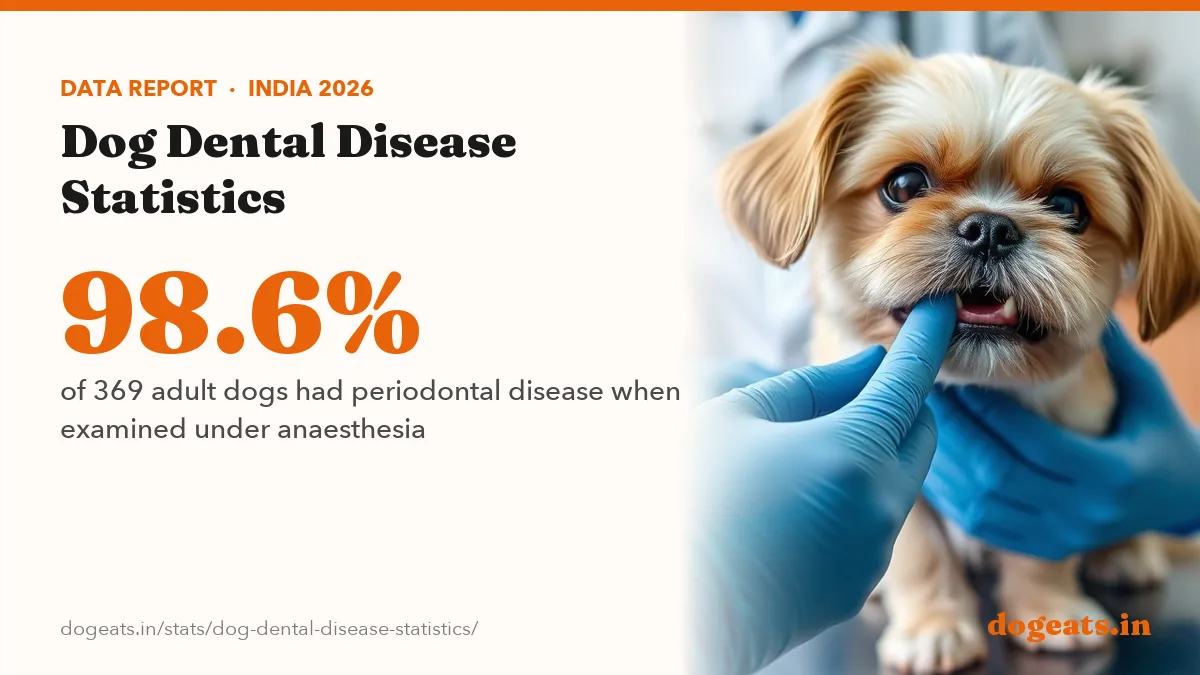 DATA REPORT · INDIA 2026

Dog Dental Disease Statistics

98.6%

of 369 adult dogs had periodontal disease when examined under anaesthesia

dogeats.in/stats/dog-dental-disease-statistics/

dogeats.in