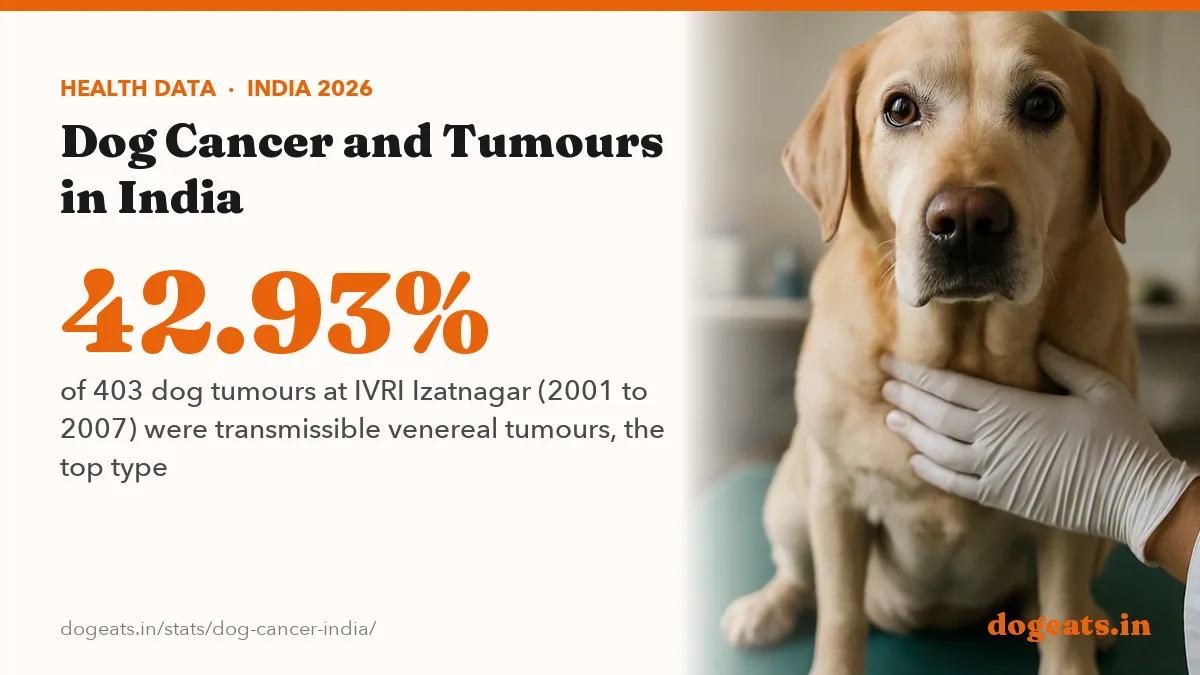 HEALTH DATA · INDIA 2026

Dog Cancer and Tumours in India

42.93%

of 403 dog tumours at IVRI Izatnagar (2001 to 2007) were transmissible venereal tumours, the top type

dogeats.in/stats/dog-cancer-india/

dogeats.in