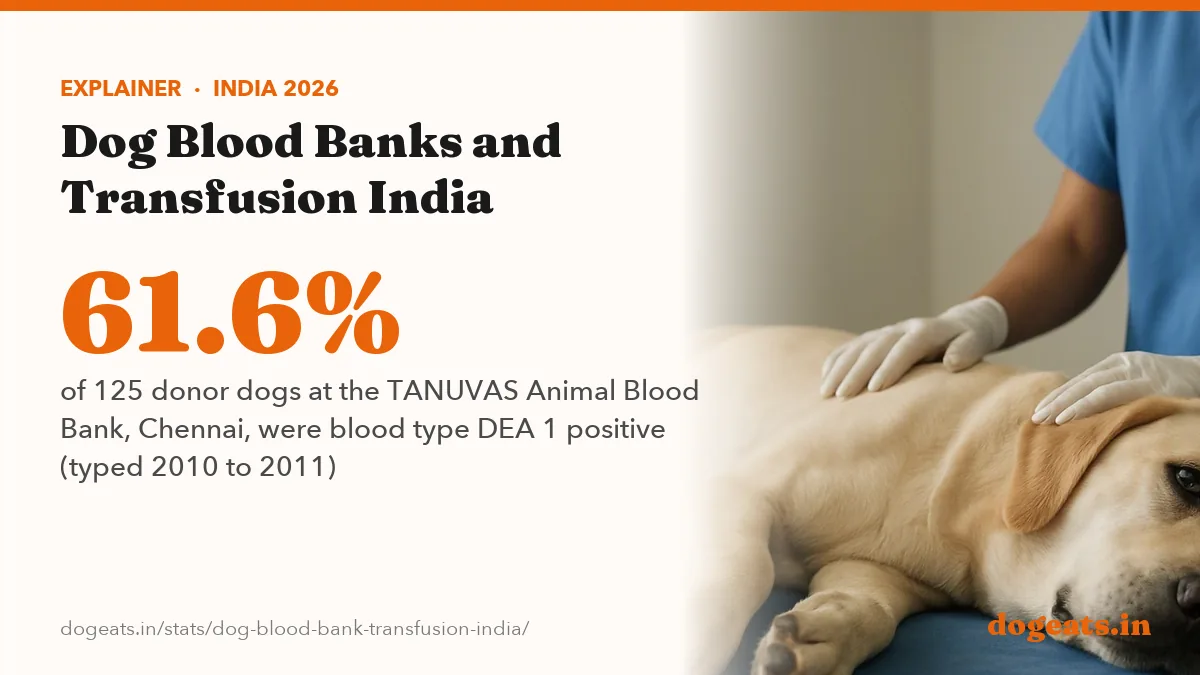 EXPLAINER · INDIA 2026

Dog Blood Banks and Transfusion India

61.6%

of 125 donor dogs at the TANUVAS Animal Blood Bank, Chennai, were blood type DEA 1 positive (typed 2010 to 2011)

dogeats.in/stats/dog-blood-bank-transfusion-india/

dogeats.in