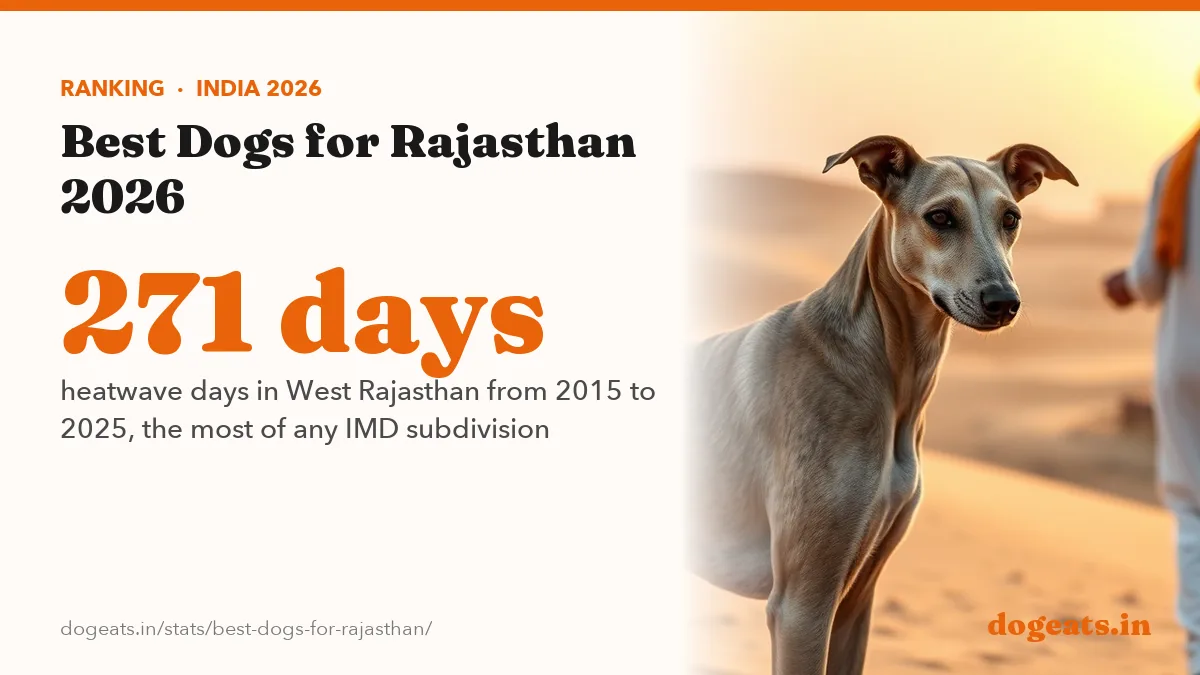 RANKING · INDIA 2026

Best Dogs for Rajasthan 2026

271 days

heatwave days in West Rajasthan from 2015 to 2025, the most of any IMD subdivision

dogeats.in/stats/best-dogs-for-rajasthan/

dogeats.in