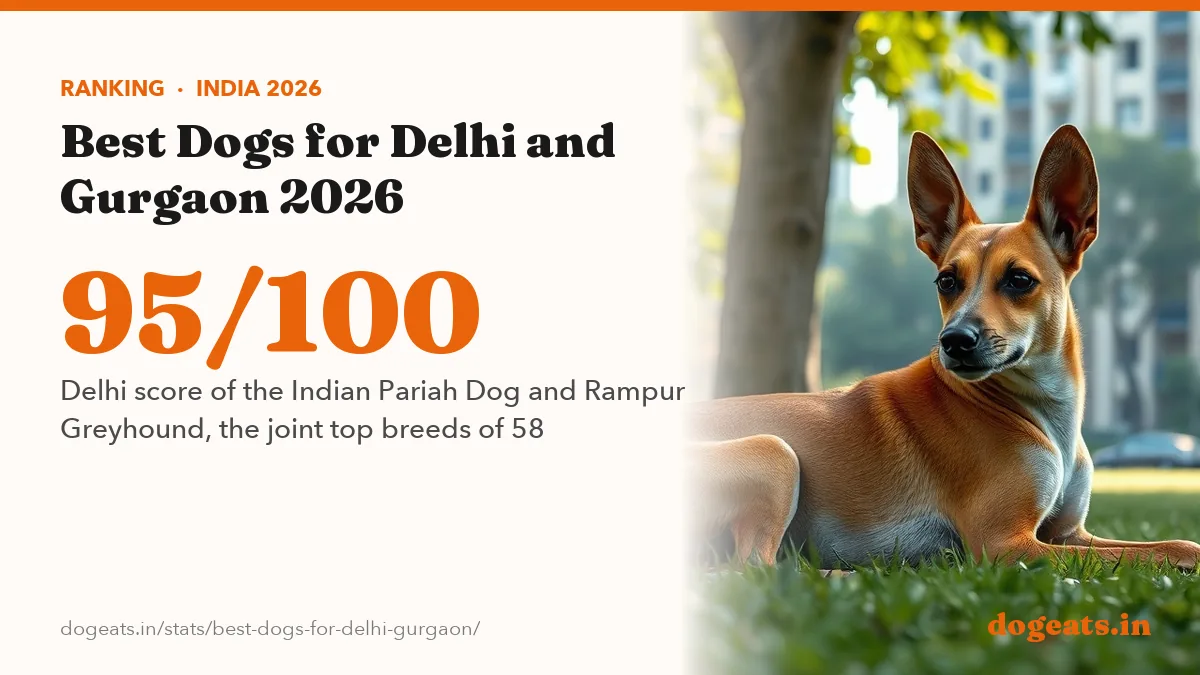 RANKING · INDIA 2026

Best Dogs for Delhi and Gurgaon 2026

95/100

Delhi score of the Indian Pariah Dog and Rampur Greyhound, the joint top breeds of 58

dogeats.in/stats/best-dogs-for-delhi-gurgaon/

dogeats.in